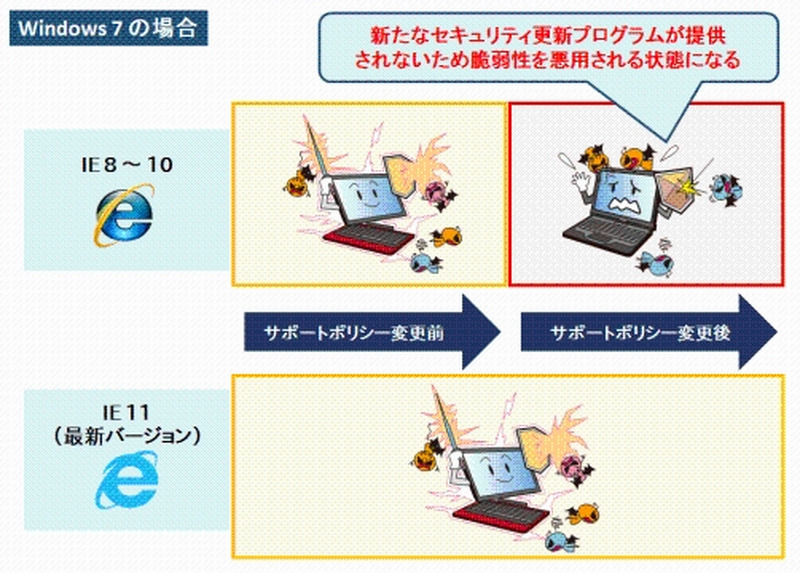 Windows 7 の場合

新たなセキュリティ更新プログラムが提供されないため脆弱性を悪用される状態になる

IE 8 ～ 10

サポートポリシー変更前

サポートポリシー変更後

IE 11
（最新バージョン）