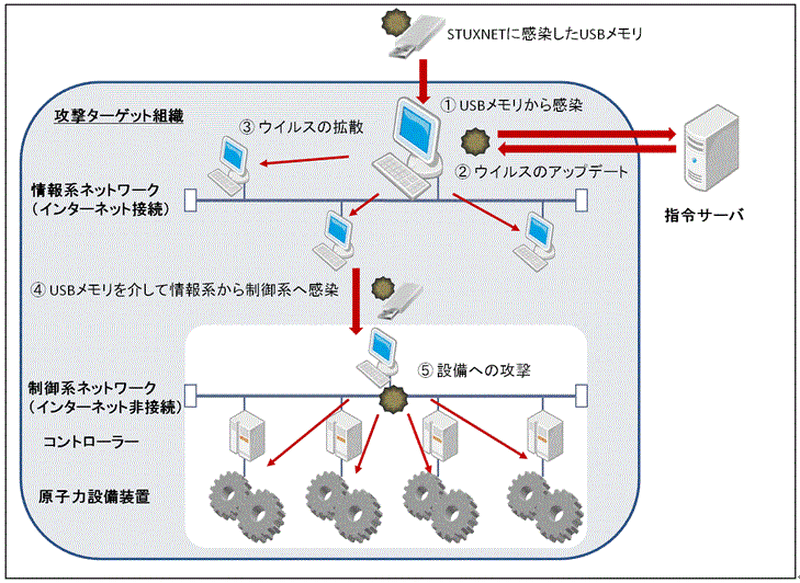 STUXNETに感染したUSBメモリ

攻撃ターゲット組織

① USBメモリから感染

③ ウイルスの拡散

② ウイルスのアップデート

情報系ネットワーク
（インターネット接続）

指令サーバ

④ USBメモリを介して情報系から制御系へ感染

⑤ 設備への攻撃

制御系ネットワーク
（インターネット非接続）

コントローラー

原子力設備装置