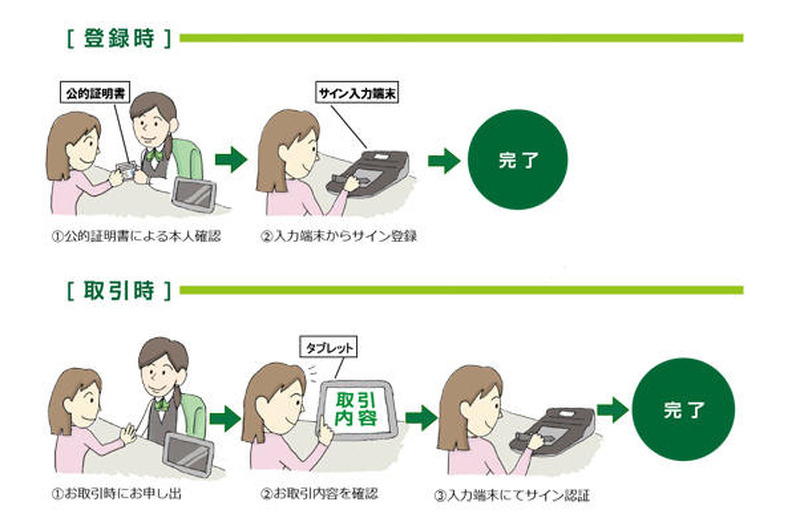 [ 登録時 ]

公的証明書

サイン入力端末

完了

①公的証明書による本人確認

②入力端末からサイン登録

[ 取引時 ]

タブレット

取引内容

完了

①お取引時にお申し出

②お取引内容を確認

③入力端末にてサイン認証