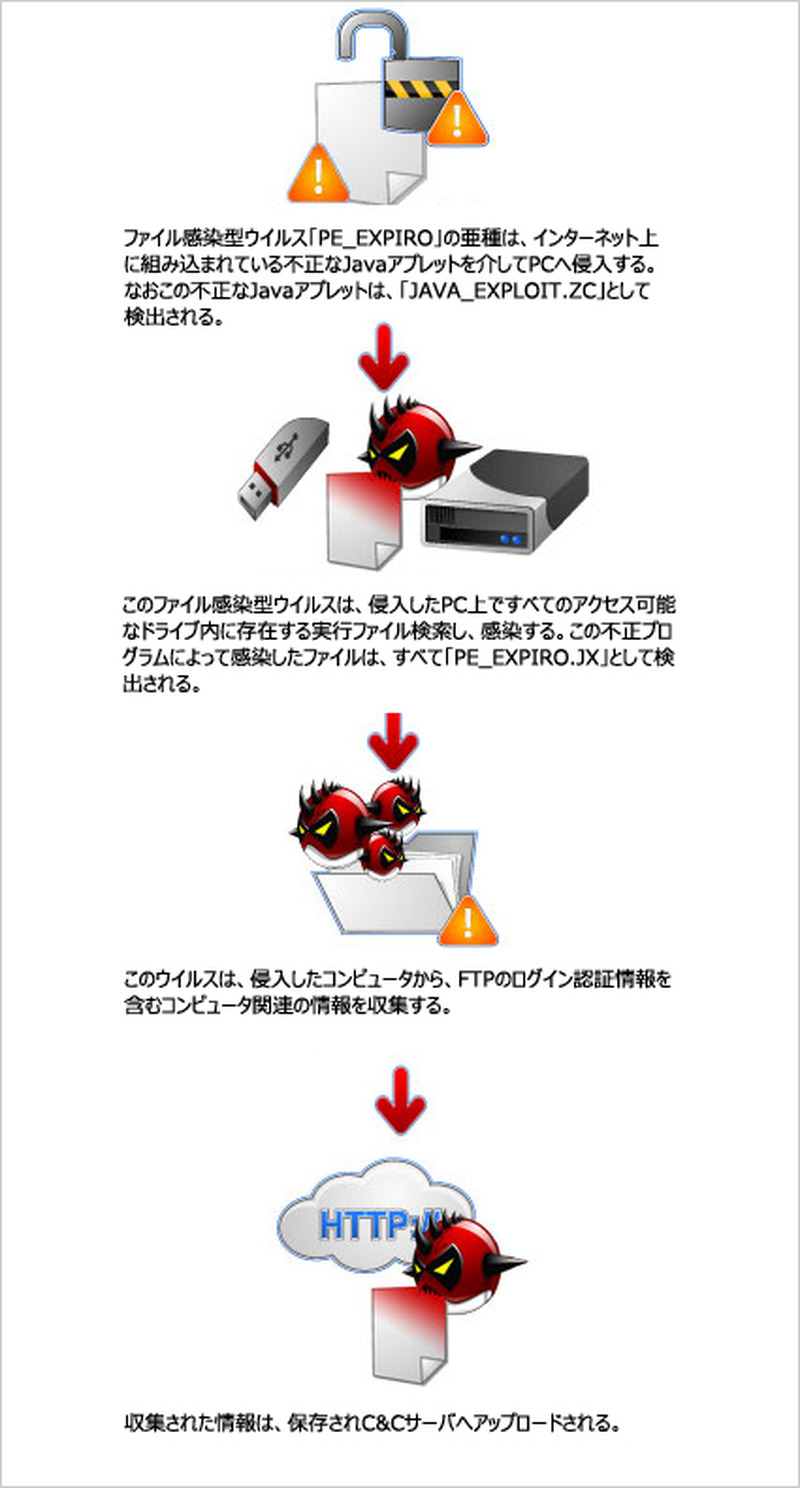 ファイル感染型ウイルス「PE_EXPIRO」の亜種は、インターネット上に組み込まれている不正なJavaアプレットを介してPCへ侵入する。なおこの不正なJavaアプレットは、「JAVA_EXPLOIT.ZC」として検出される。

このファイル感染型ウイルスは、侵入したPC上ですべてのアクセス可能なドライブ内に存在する実行ファイル検索し、感染する。この不正プログラムによって感染したファイルは、すべて「PE_EXPIRO.JX」として検出される。

このウイルスは、侵入したコンピュータから、FTPのログイン認証情報を含むコンピュータ関連の情報を収集する。

HTTP://

収集された情報は、保存されC&Cサーバへアップロードされる。