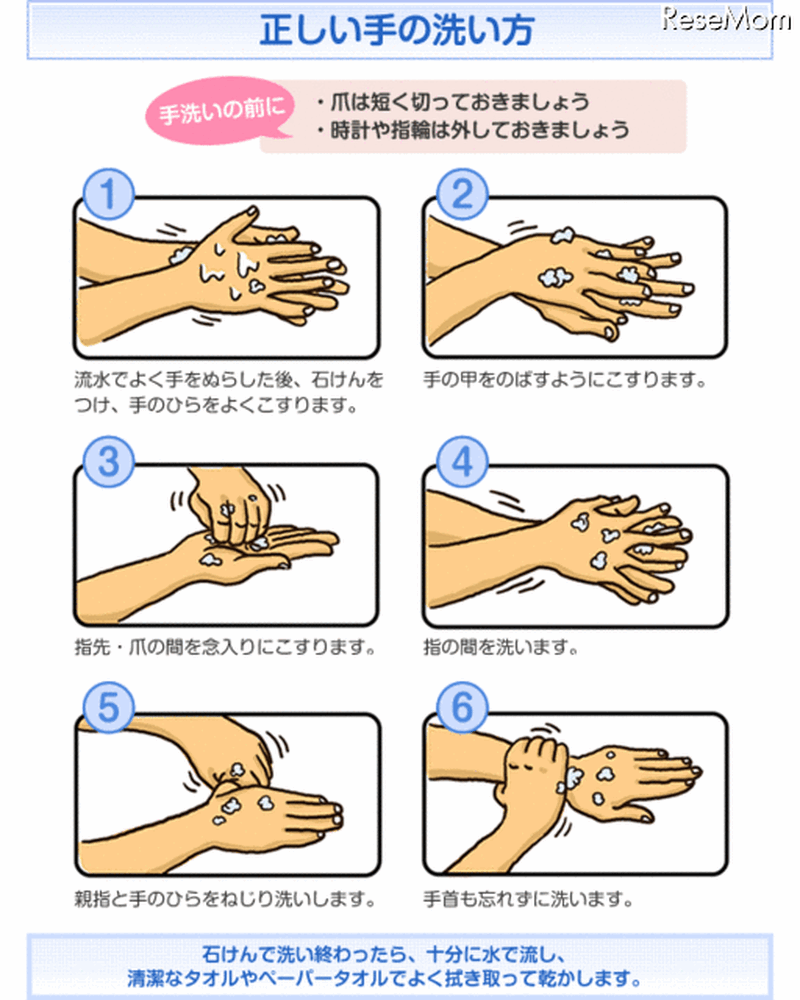 正しい手の洗い方

ReseMom

手洗いの前に
・爪は短く切っておきましょう
・時計や指輪は外しておきましょう

1
流水でよく手をぬらした後、石けんをつけ、手のひらをよくこすります。

2
手の甲をのばすようにこすります。

3
指先・爪の間を念入りにこすります。

4
指の間を洗います。

5
親指と手のひらをねじり洗いします。

6
手首も忘れずに洗います。

石けんで洗い終わったら、十分に水で流し、清潔なタオルやペーパータオルでよく拭き取って乾かします。